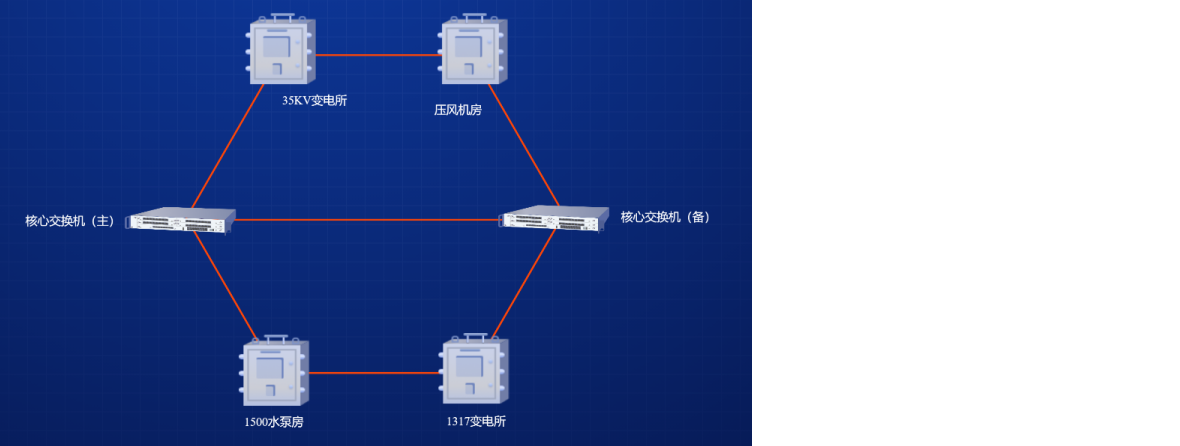 35KV变电所

压风机房

核心交换机（主）

核心交换机（备）

1500水泵房

1317变电所